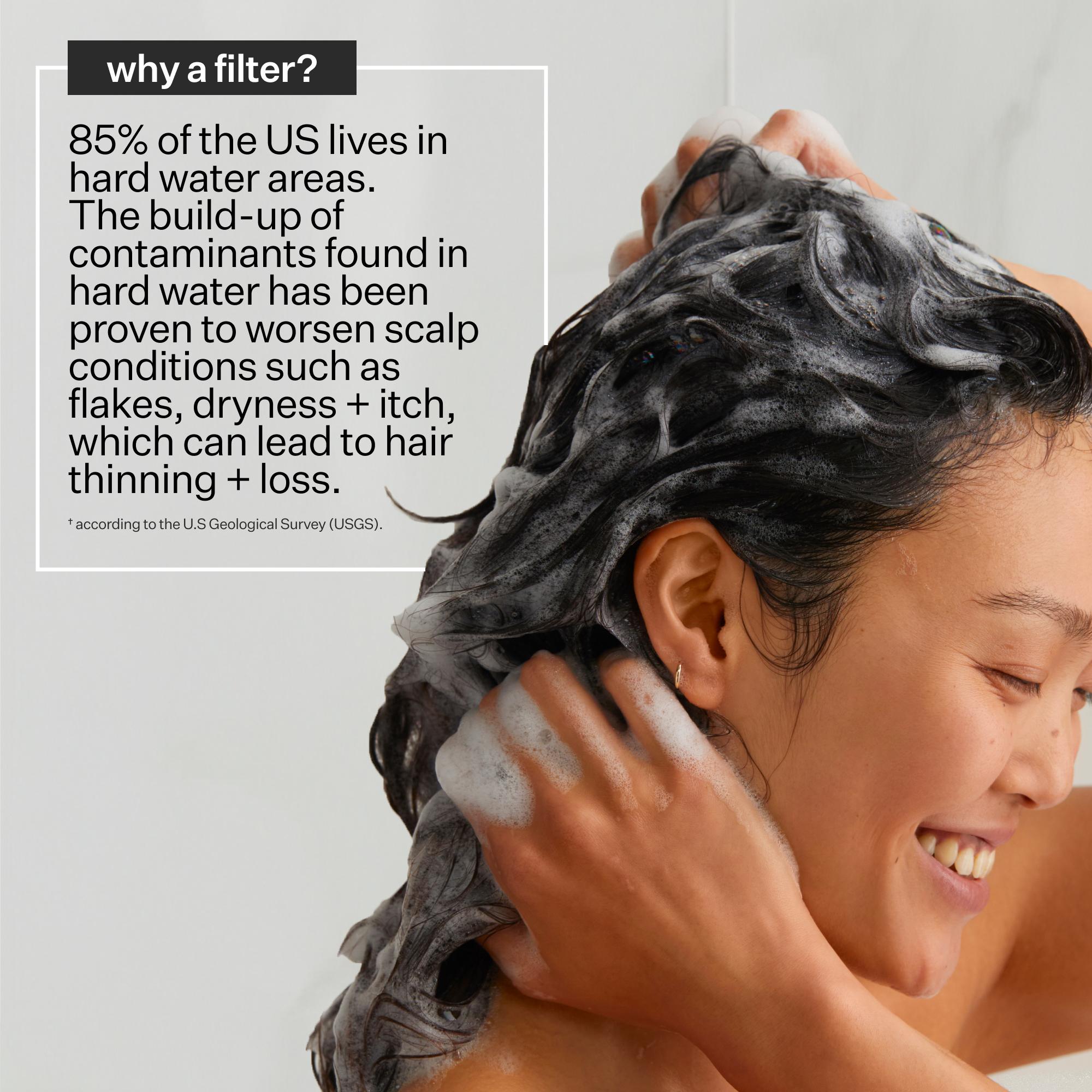 why a filter?

85% of the US lives in hard water areas. The build-up of contaminants found in hard water has been proven to worsen scalp conditions such as flakes, dryness + itch, which can lead to hair thinning + loss.

† according to the U.S Geological Survey (USGS).