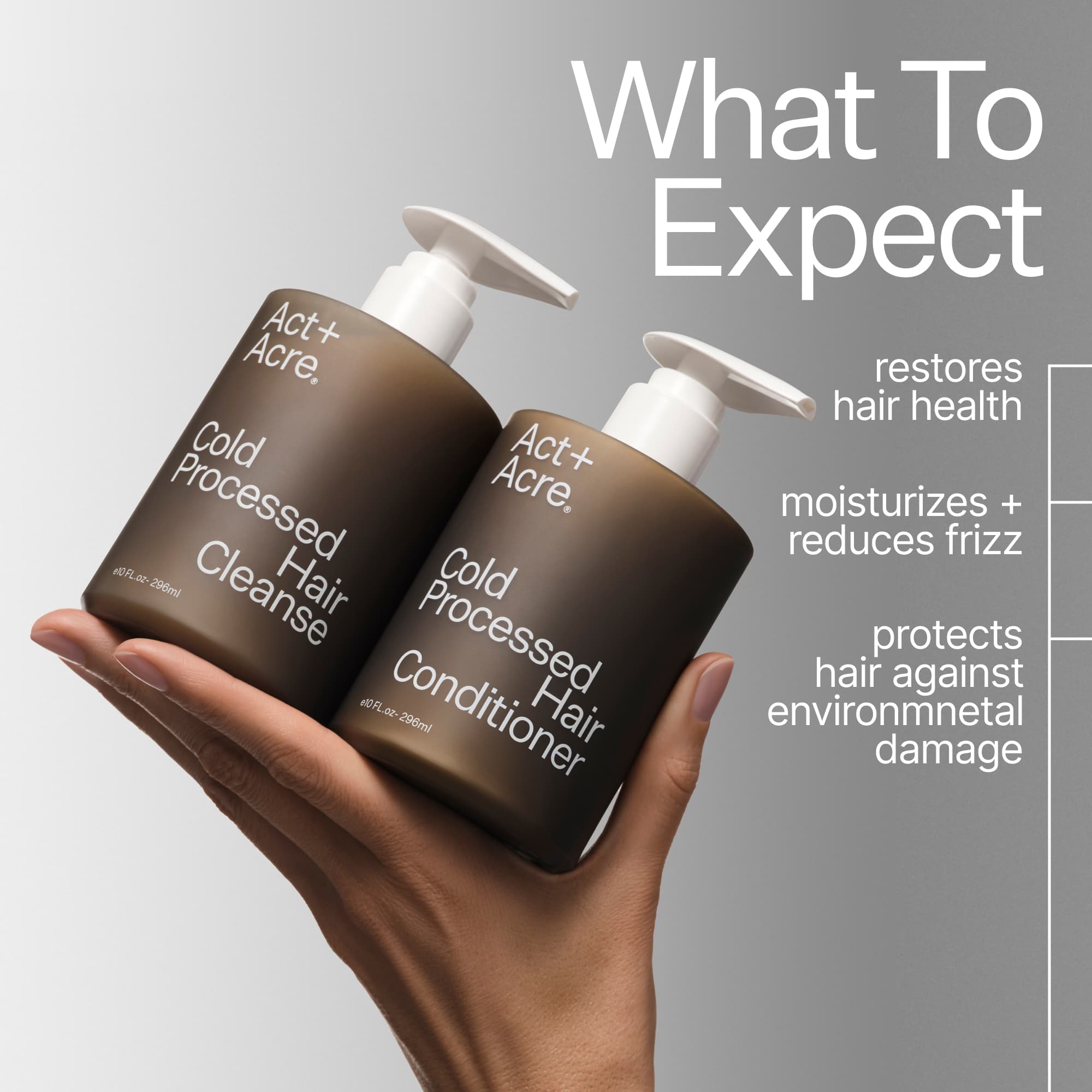 What To Expect

Act+ Acre®

Cold Processed Hair Cleanse

e10 FL.oz- 296ml

Act+ Acre®

Cold Processed Hair Conditioner

e10 FL.oz- 296ml

restores hair health

moisturizes + reduces frizz

protects hair against environmnetal damage