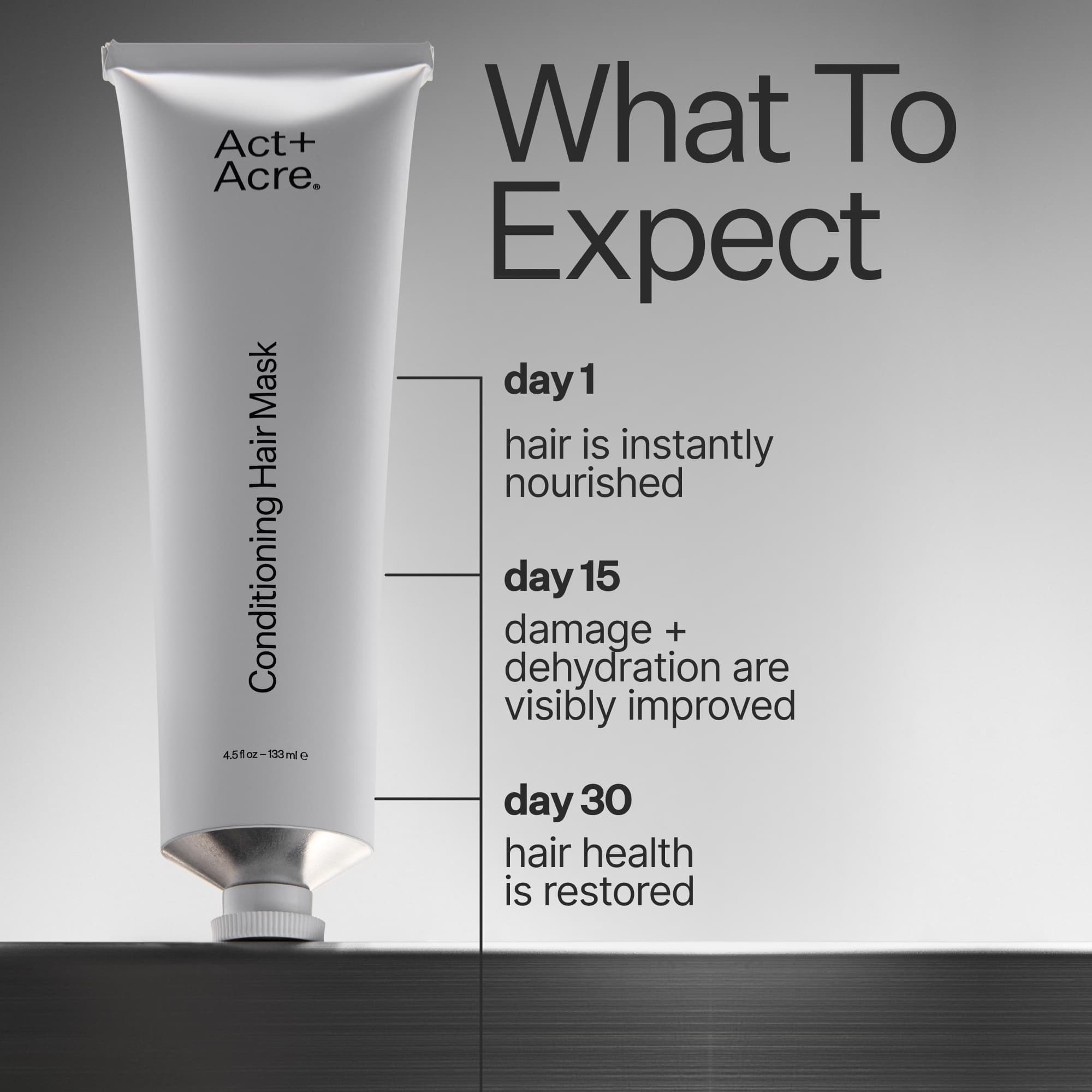 Act+
Acre®

Conditioning Hair Mask

4.5 fl oz – 133 ml ℮

What To Expect

day 1

hair is instantly nourished

day 15

damage + dehydration are visibly improved

day 30

hair health is restored