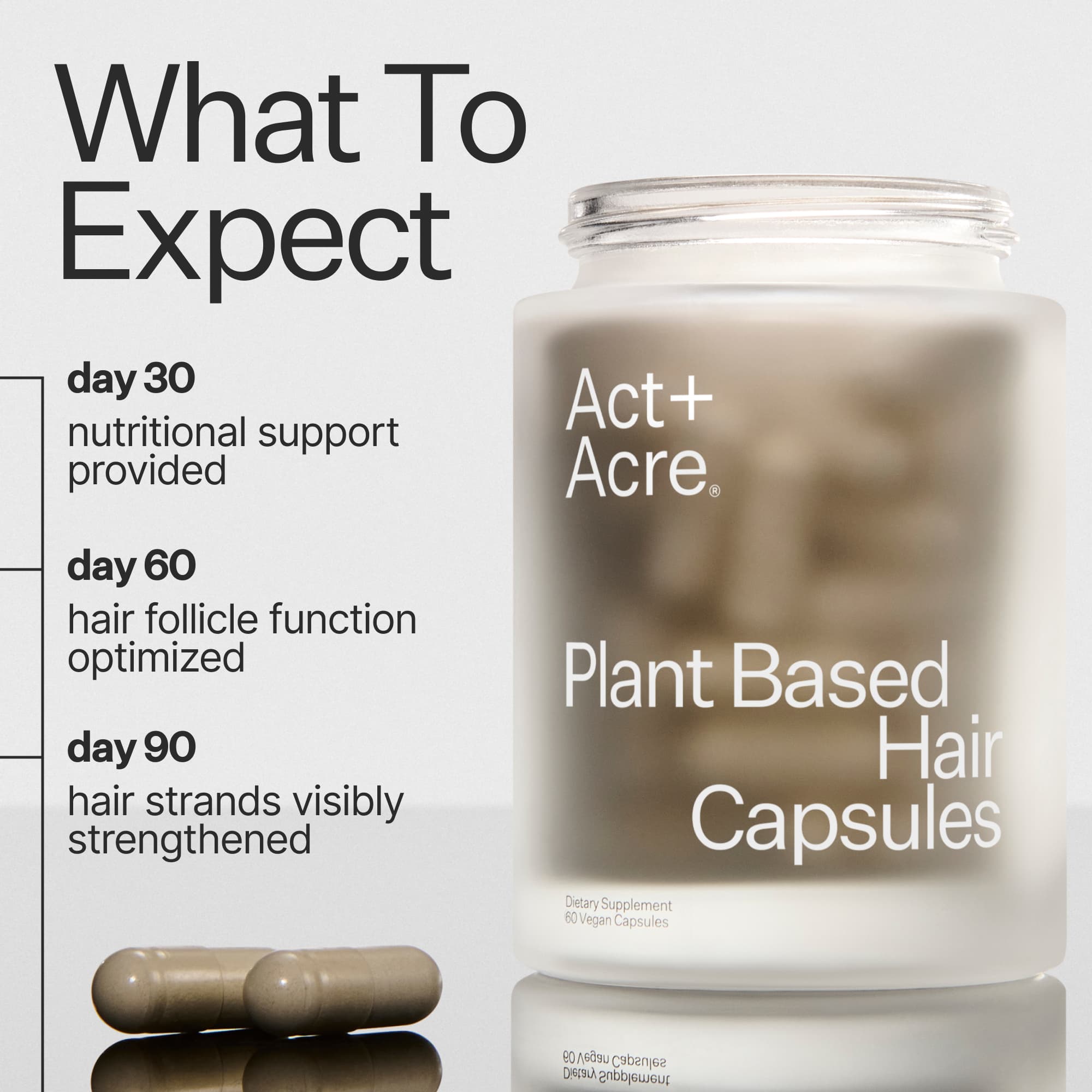 What To Expect

day 30
nutritional support provided

day 60
hair follicle function optimized

day 90
hair strands visibly strengthened

Act+ Acre®

Plant Based Hair Capsules

Dietary Supplement
60 Vegan Capsules