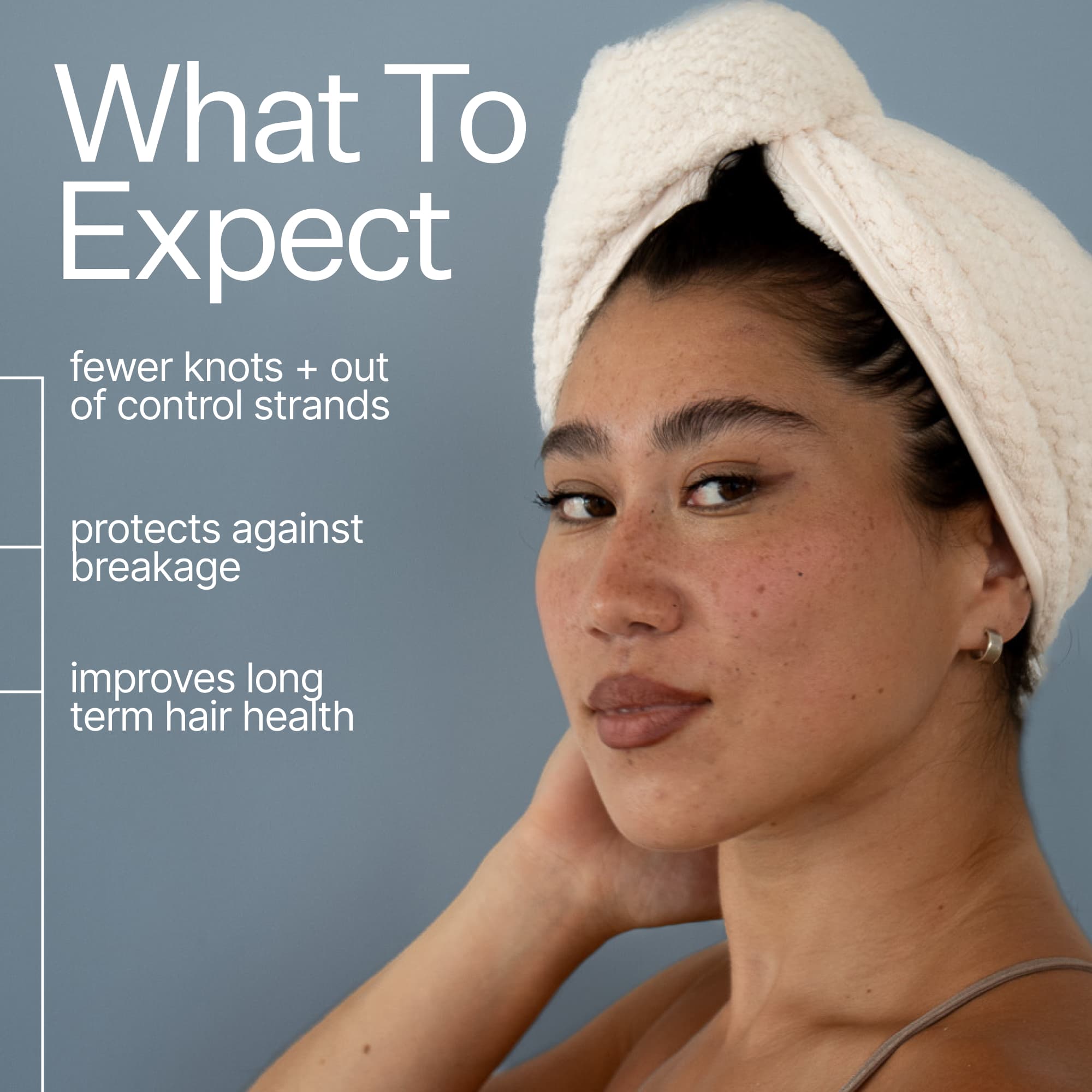 What To Expect

fewer knots + out of control strands

protects against breakage

improves long term hair health