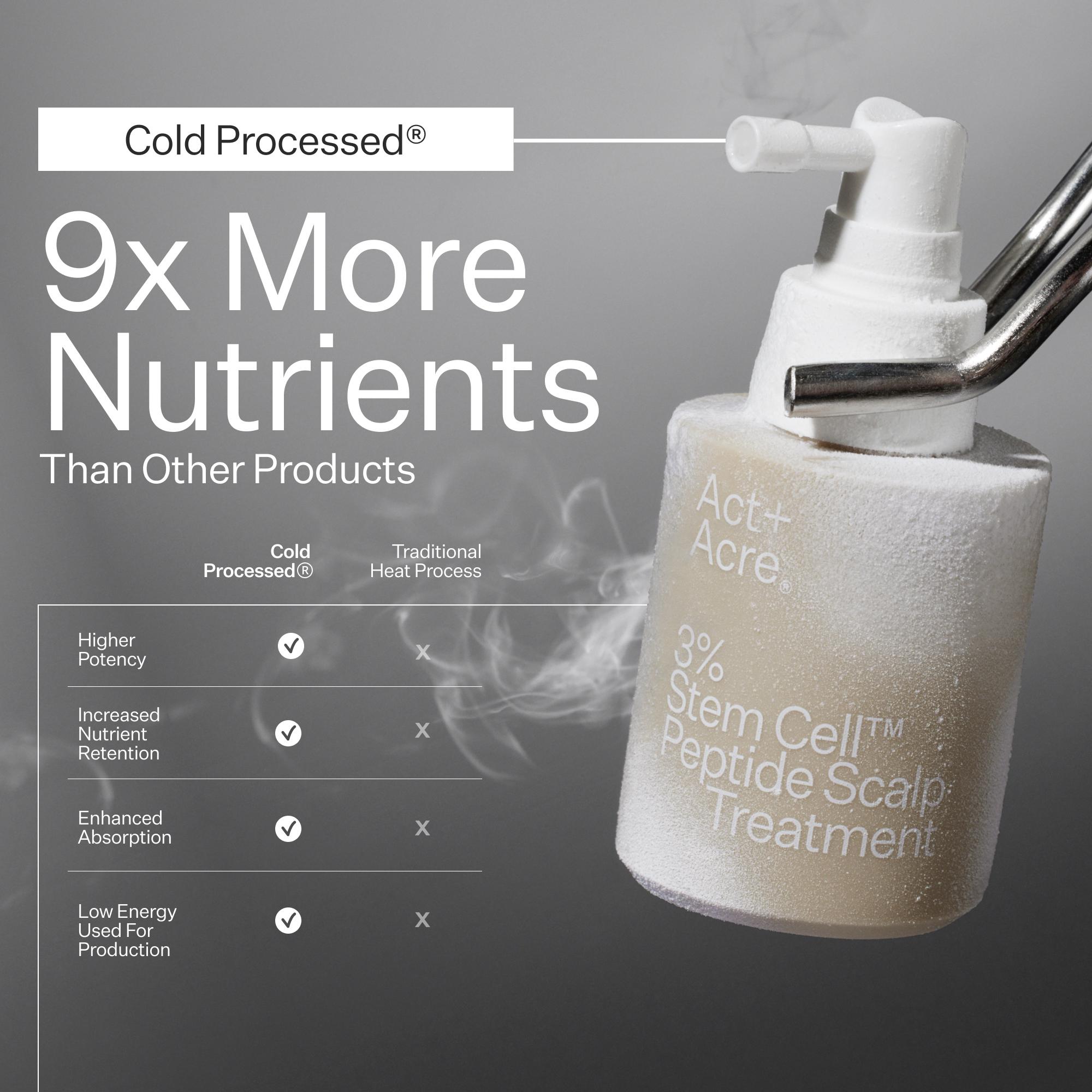 Cold Processed®

9x More Nutrients
Than Other Products

| | Cold Processed® | Traditional Heat Process |
|---|---|---|
| Higher Potency | ✓ | x |
| Increased Nutrient Retention | ✓ | x |
| Enhanced Absorption | ✓ | x |
| Low Energy Used For Production | ✓ | x |

Act+ Acre®

3% Stem Cell™ Peptide Scalp Treatment